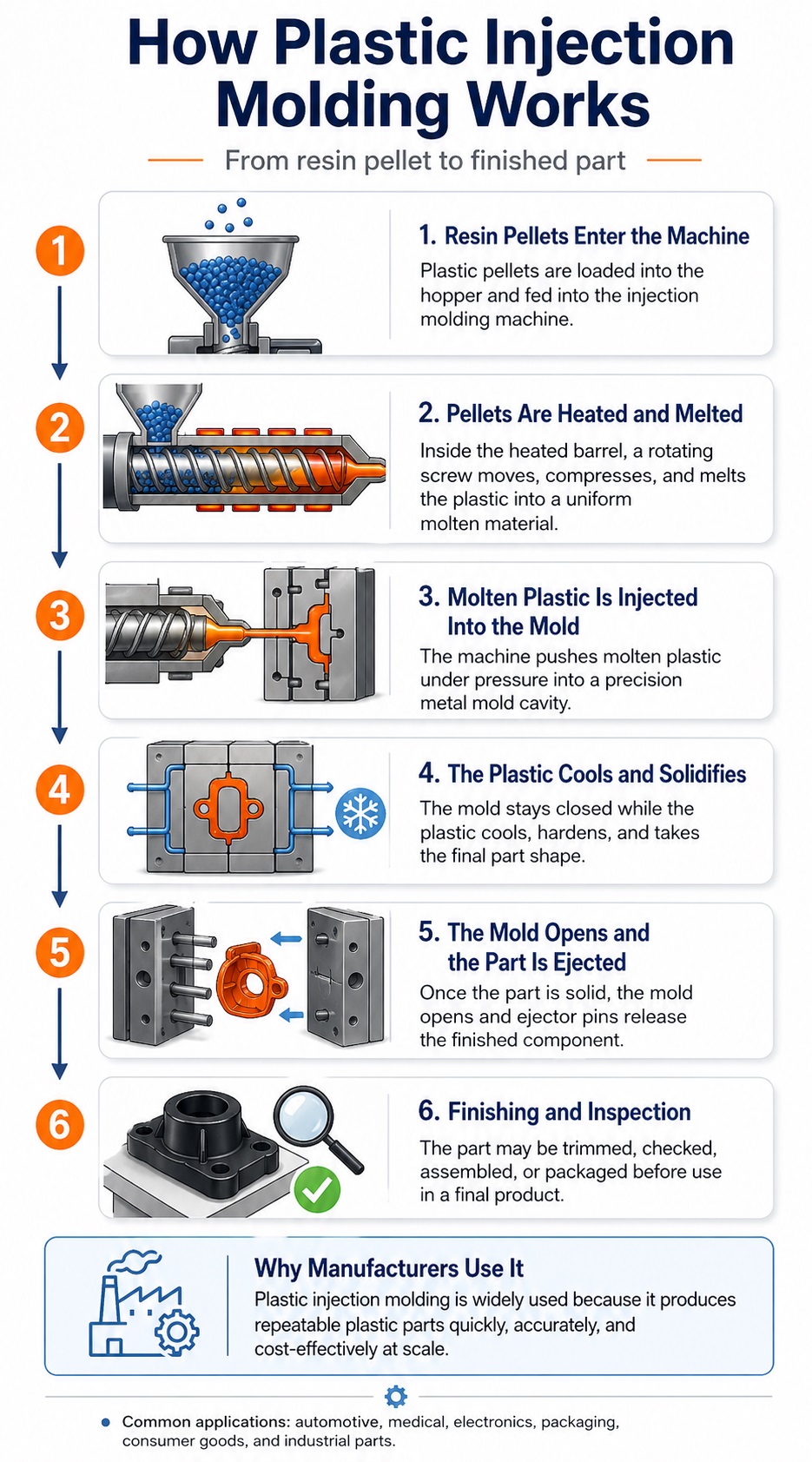 How Plastic Injection Molding Works

From resin pellet to finished part

1

1. Resin Pellets Enter the Machine

Plastic pellets are loaded into the hopper and fed into the injection molding machine.

2

2. Pellets Are Heated and Melted

Inside the heated barrel, a rotating screw moves, compresses, and melts the plastic into a uniform molten material.

3

3. Molten Plastic Is Injected Into the Mold

The machine pushes molten plastic under pressure into a precision metal mold cavity.

4

4. The Plastic Cools and Solidifies

The mold stays closed while the plastic cools, hardens, and takes the final part shape.

5

5. The Mold Opens and the Part Is Ejected

Once the part is solid, the mold opens and ejector pins release the finished component.

6

6. Finishing and Inspection

The part may be trimmed, checked, assembled, or packaged before use in a final product.

Why Manufacturers Use It

Plastic injection molding is widely used because it produces repeatable plastic parts quickly, accurately, and cost-effectively at scale.

Common applications: automotive, medical, electronics, packaging, consumer goods, and industrial parts.