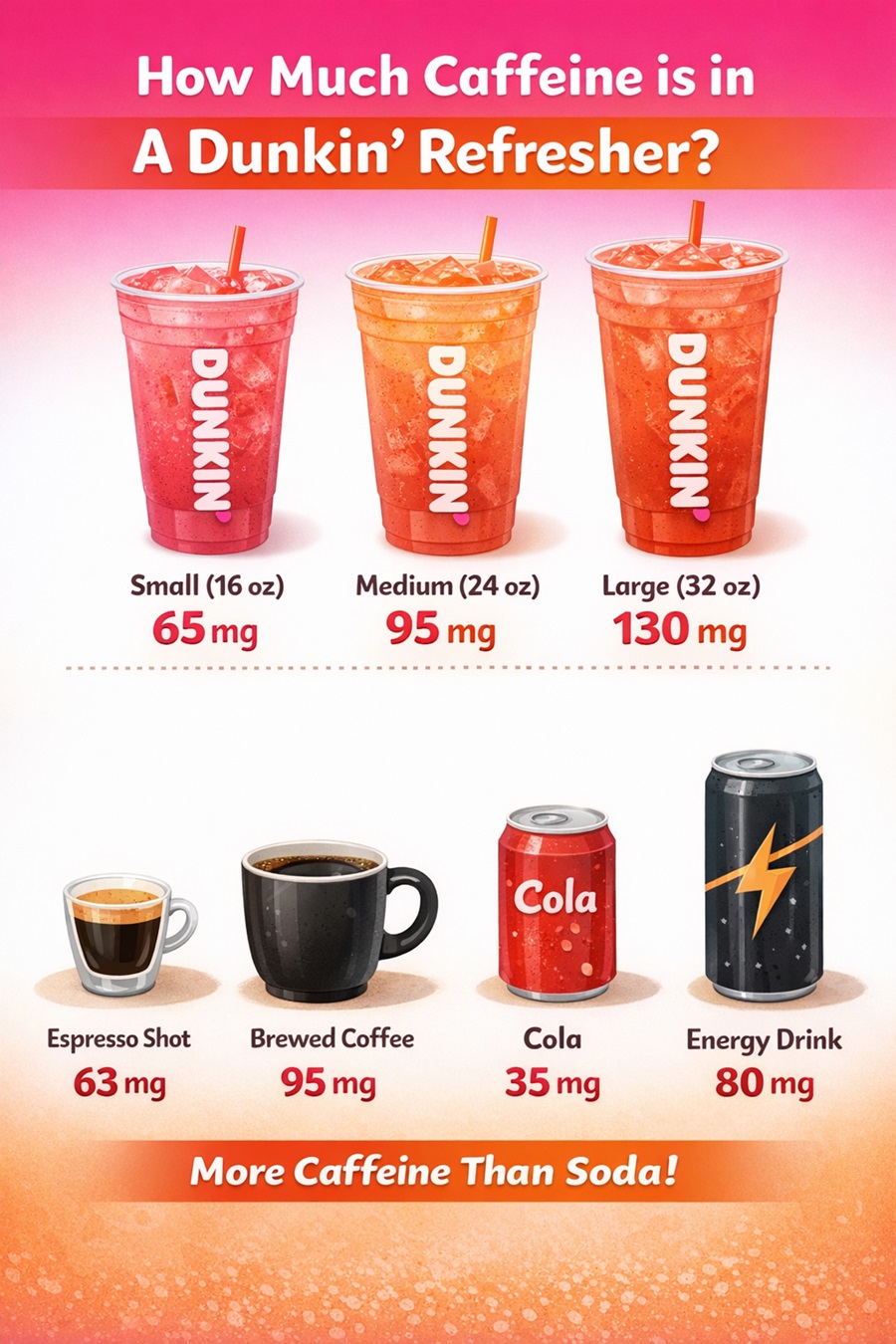 How Much Caffeine is in A Dunkin' Refresher?

DUNKIN'

DUNKIN'

DUNKIN'

Small (16 oz)
65 mg

Medium (24 oz)
95 mg

Large (32 oz)
130 mg

Cola

Espresso Shot
63 mg

Brewed Coffee
95 mg

Cola
35 mg

Energy Drink
80 mg

More Caffeine Than Soda!