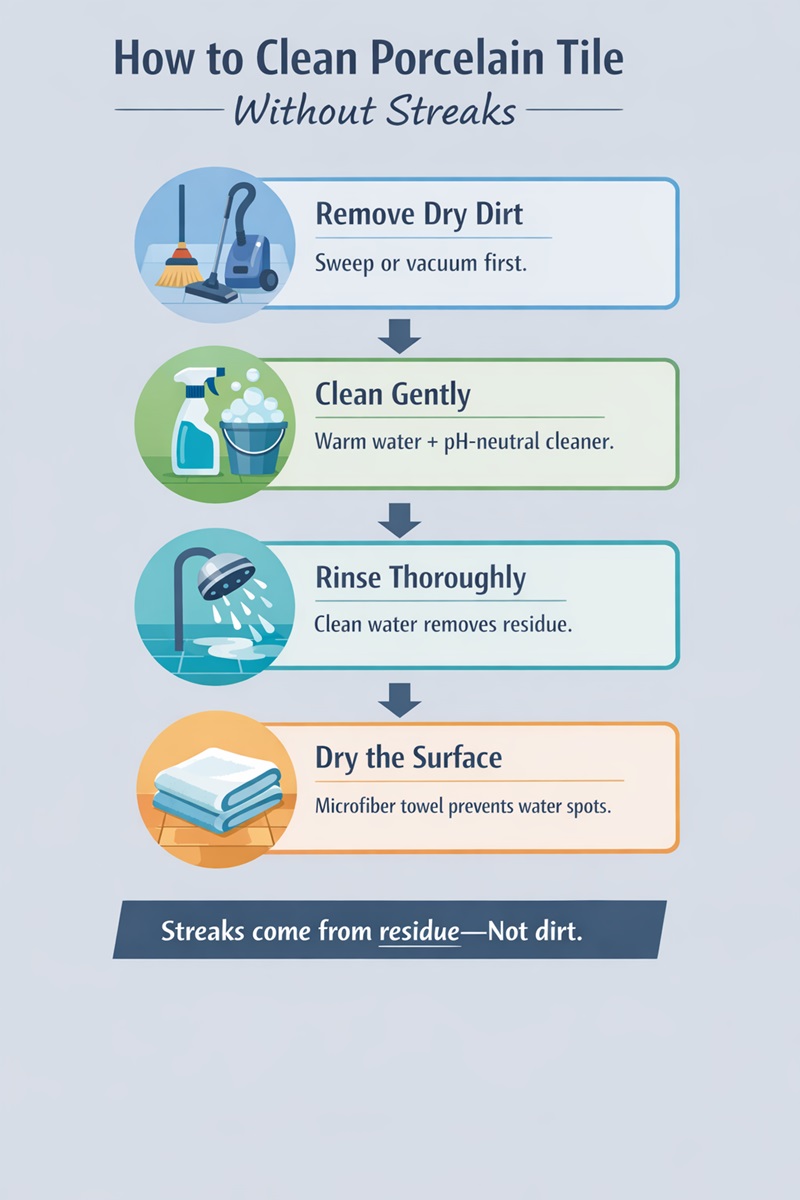 How to Clean Porcelain Tile
Without Streaks

Remove Dry Dirt
Sweep or vacuum first.

Clean Gently
Warm water + pH-neutral cleaner.

Rinse Thoroughly
Clean water removes residue.

Dry the Surface
Microfiber towel prevents water spots.

Streaks come from residue—Not dirt.