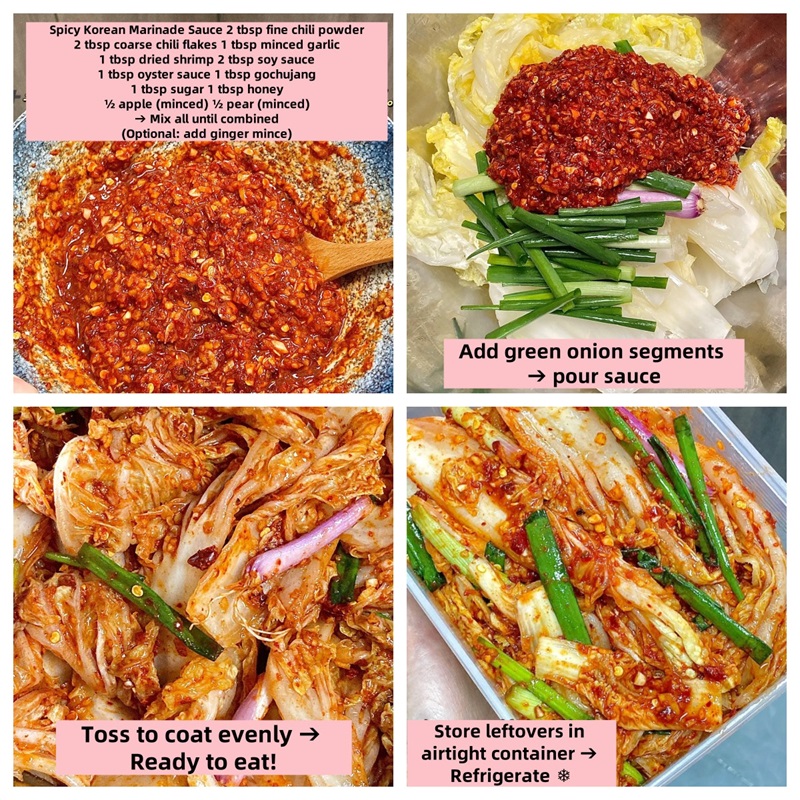 Spicy Korean Marinade Sauce 2 tbsp fine chili powder
2 tbsp coarse chili flakes 1 tbsp minced garlic
1 tbsp dried shrimp 2 tbsp soy sauce
1 tbsp oyster sauce 1 tbsp gochujang
1 tbsp sugar 1 tbsp honey
½ apple (minced) ½ pear (minced)
→ Mix all until combined
(Optional: add ginger mince)

Add green onion segments → pour sauce

Toss to coat evenly → Ready to eat!

Store leftovers in airtight container → Refrigerate ❄