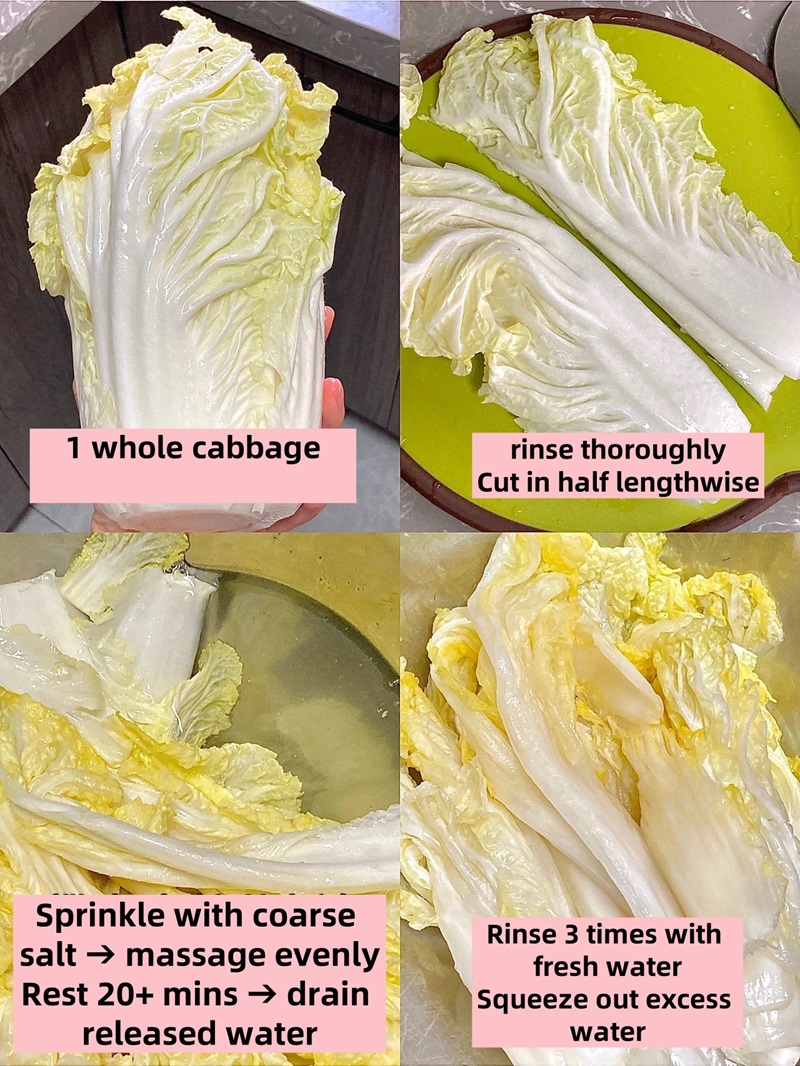 1 whole cabbage

rinse thoroughly
Cut in half lengthwise

Sprinkle with coarse salt → massage evenly
Rest 20+ mins → drain released water

Rinse 3 times with fresh water
Squeeze out excess water