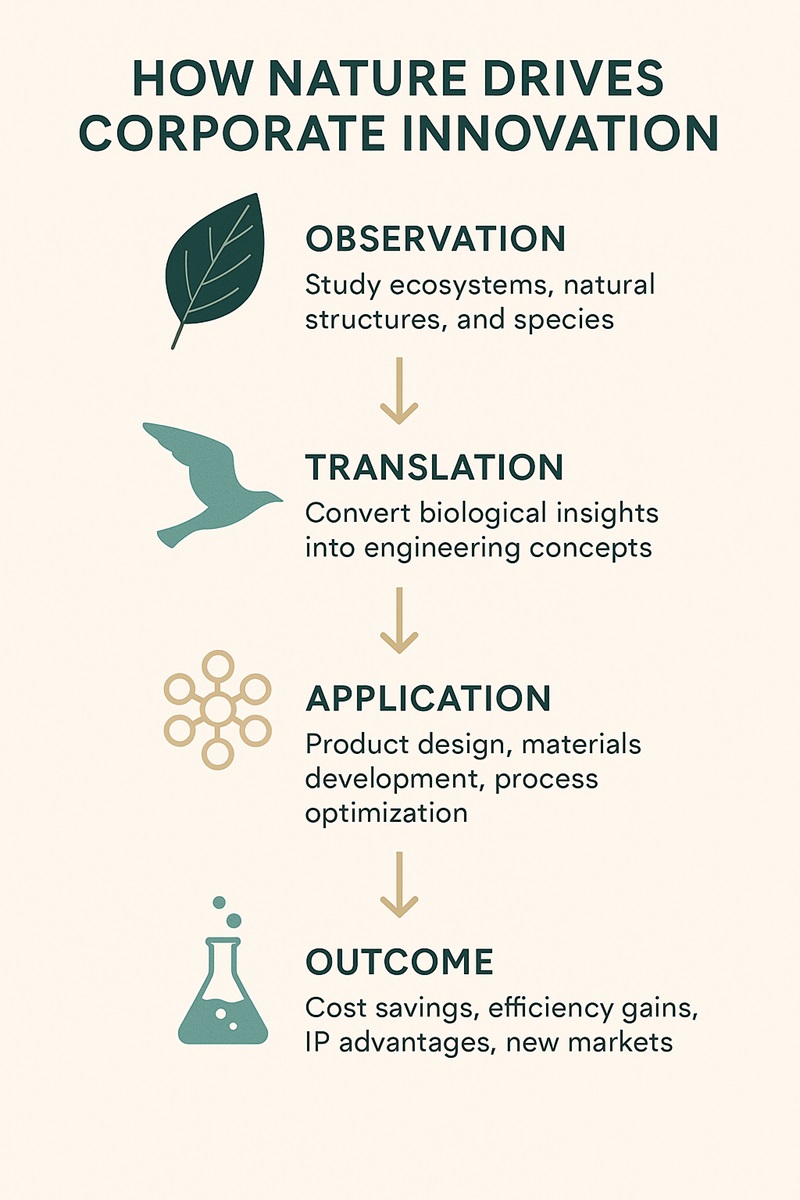 HOW NATURE DRIVES CORPORATE INNOVATION

OBSERVATION
Study ecosystems, natural structures, and species

TRANSLATION
Convert biological insights into engineering concepts

APPLICATION
Product design, materials development, process optimization

OUTCOME
Cost savings, efficiency gains, IP advantages, new markets