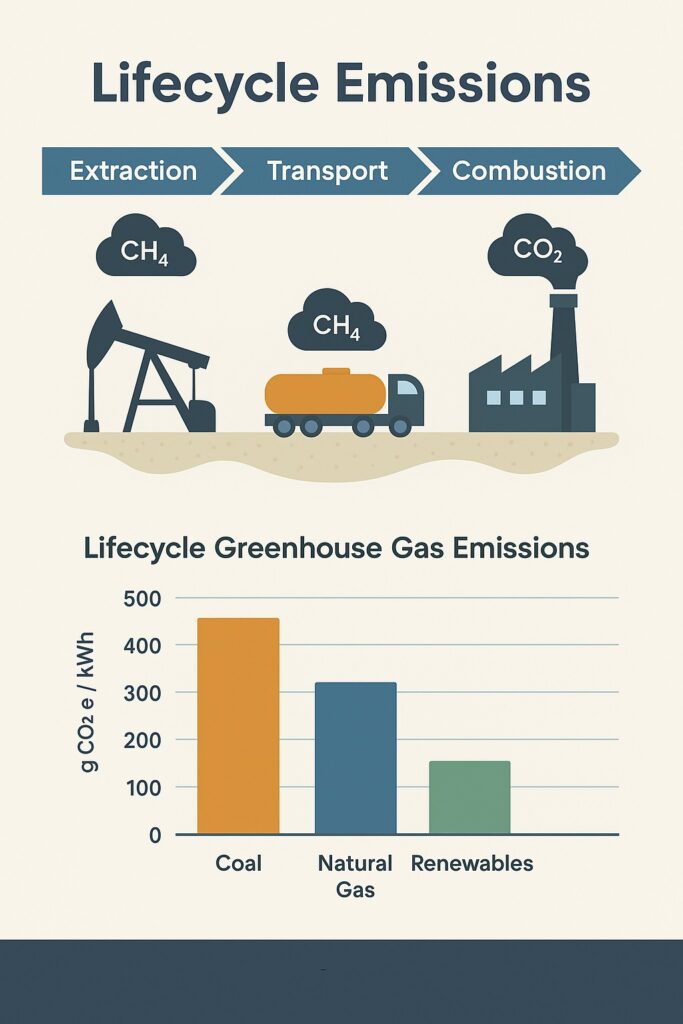 Lifecycle Emissions

Extraction

Transport

Combustion

$CH_4$

$CH_4$

$CO_2$

Lifecycle Greenhouse Gas Emissions

g $CO_2$ e / kWh

500
400
300
200
100
0

Coal

Natural Gas

Renewables